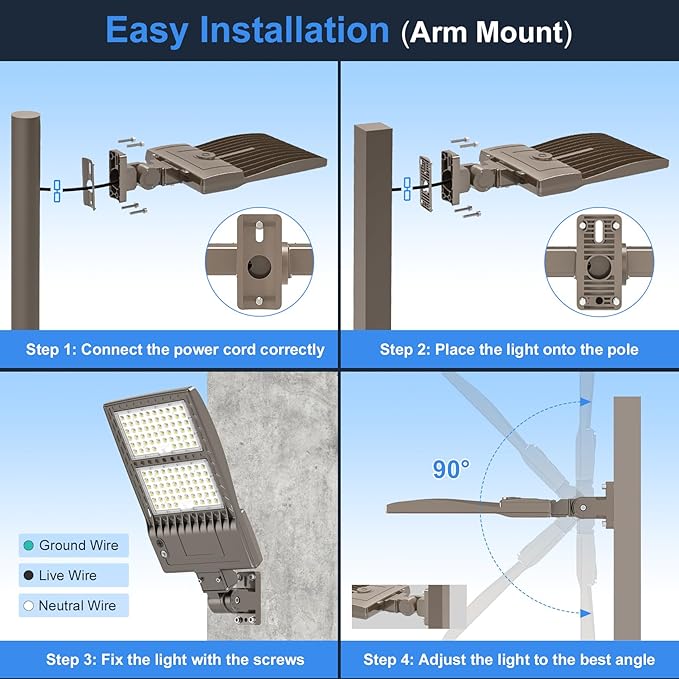 Easy Installation (Arm Mount)

Step 1: Connect the power cord correctly

Step 2: Place the light onto the pole

Ground Wire
Live Wire
Neutral Wire

Step 3: Fix the light with the screws

90°

Step 4: Adjust the light to the best angle