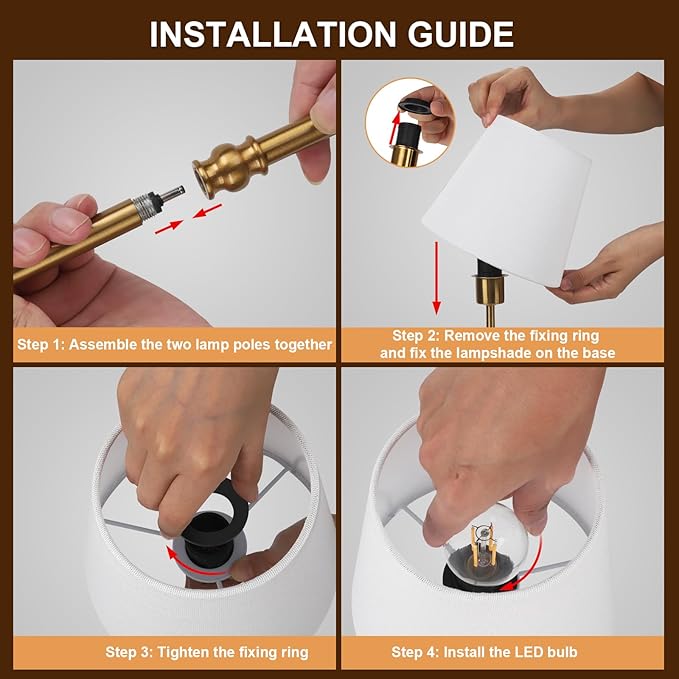 INSTALLATION GUIDE

Step 1: Assemble the two lamp poles together

Step 2: Remove the fixing ring and fix the lampshade on the base

Step 3: Tighten the fixing ring

Step 4: Install the LED bulb