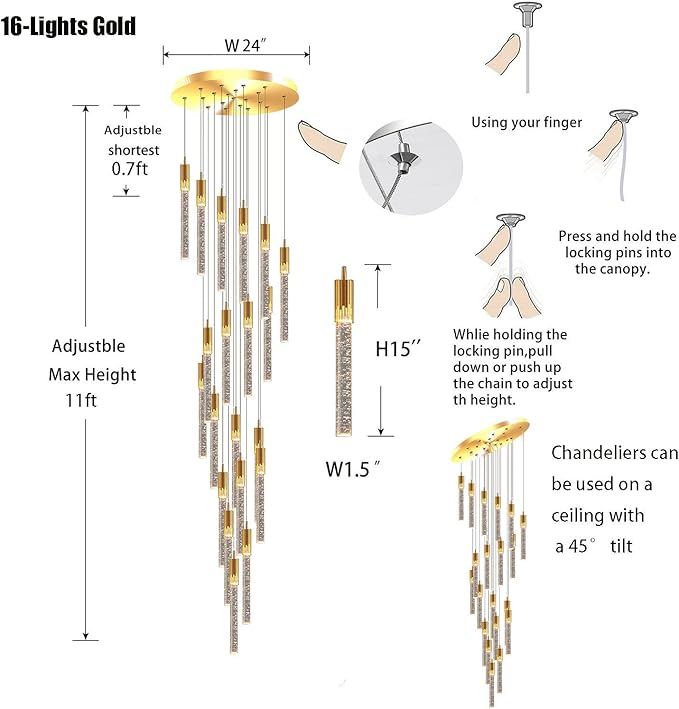 16-Lights Gold

W 24″

Adjustble shortest 0.7ft

Adjustble Max Height 11ft

H15″

W1.5″

Using your finger

Press and hold the locking pins into the canopy.

Whlie holding the locking pin,pull down or push up the chain to adjust th height.

Chandeliers can be used on a ceiling with a 45° tilt