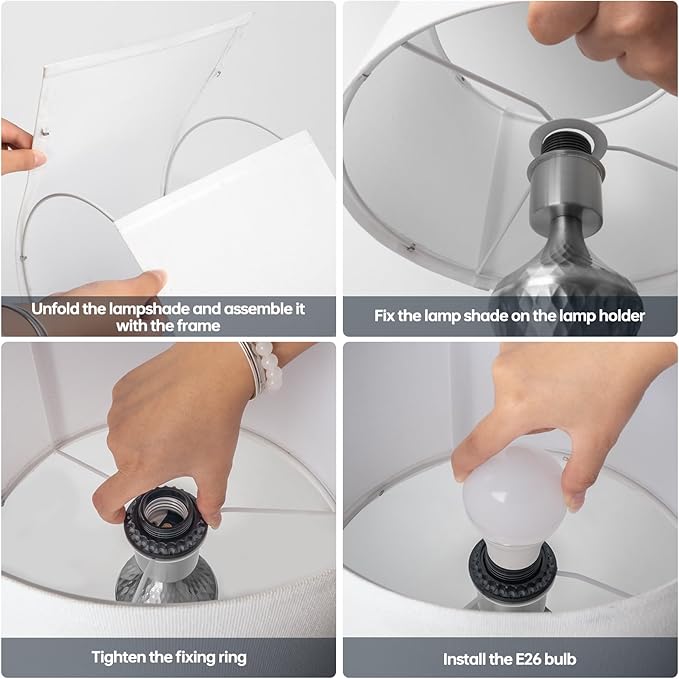 Unfold the lampshade and assemble it with the frame

Fix the lamp shade on the lamp holder

Tighten the fixing ring

Install the E26 bulb