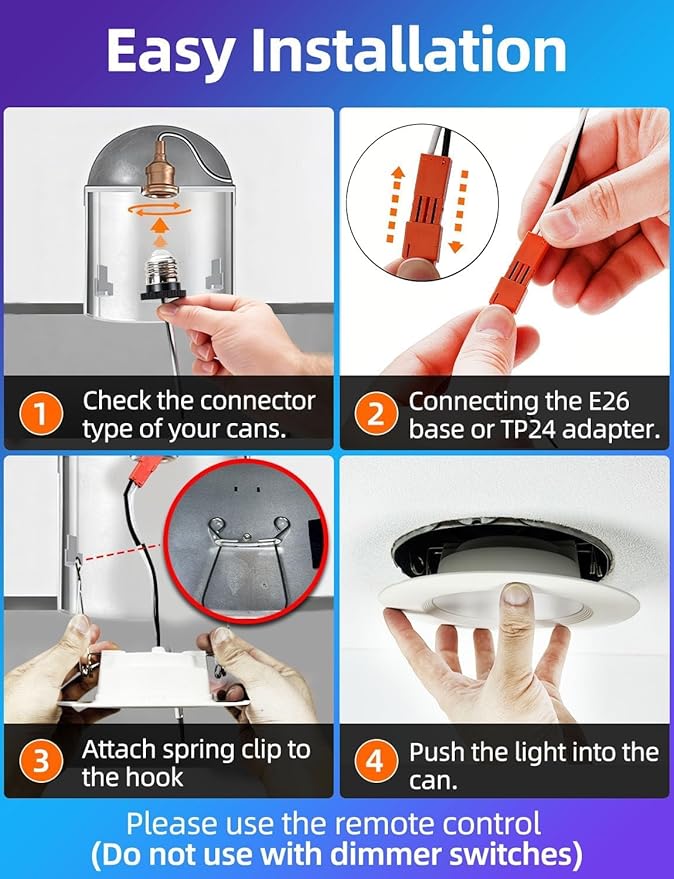 Easy Installation

1 Check the connector type of your cans.

2 Connecting the E26 base or TP24 adapter.

3 Attach spring clip to the hook

4 Push the light into the can.

Please use the remote control
(Do not use with dimmer switches)