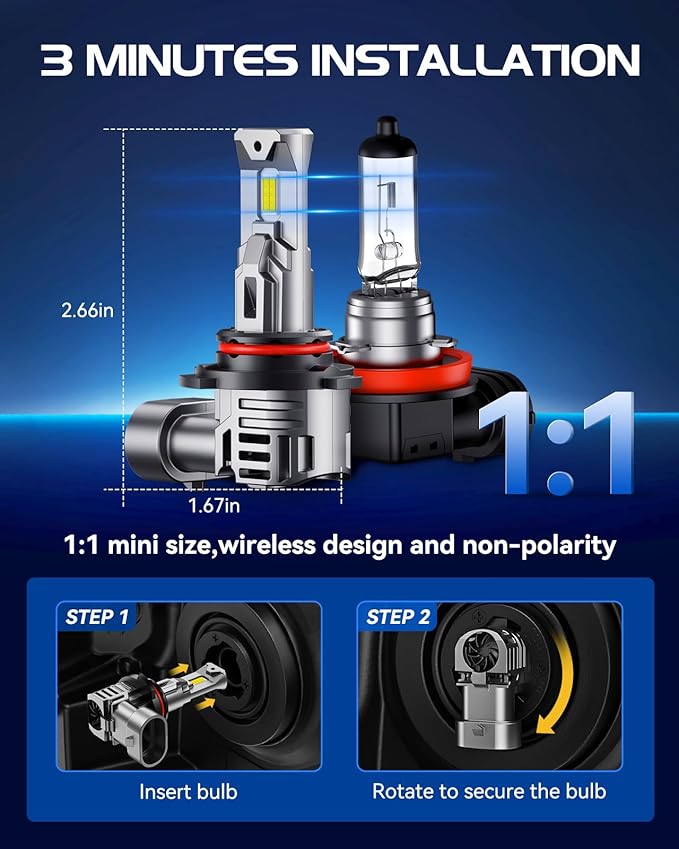 3 MINUTES INSTALLATION

2.66in

1.67in

1:1

1:1 mini size,wireless design and non-polarity

STEP 1

Insert bulb

STEP 2

Rotate to secure the bulb