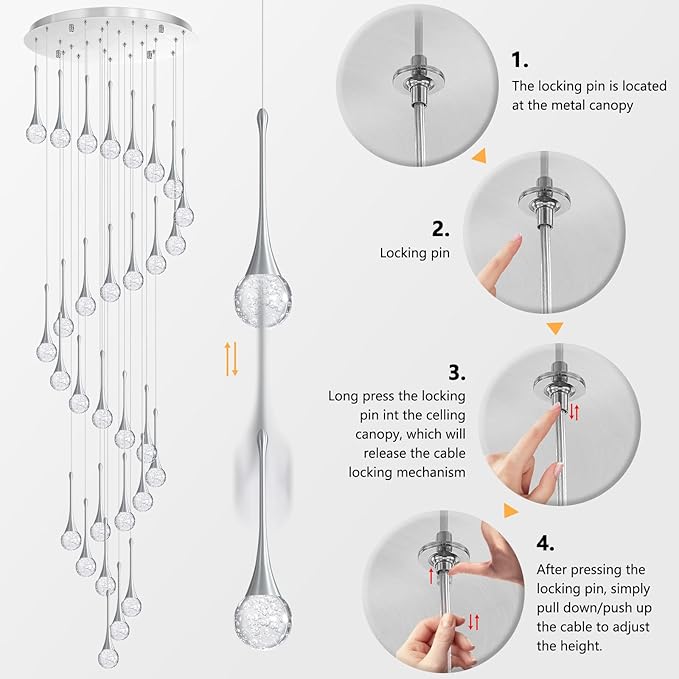 1.
The locking pin is located at the metal canopy

2.
Locking pin

3.
Long press the locking pin int the celling canopy, which will release the cable locking mechanism

4.
After pressing the locking pin, simply pull down/push up the cable to adjust the height.