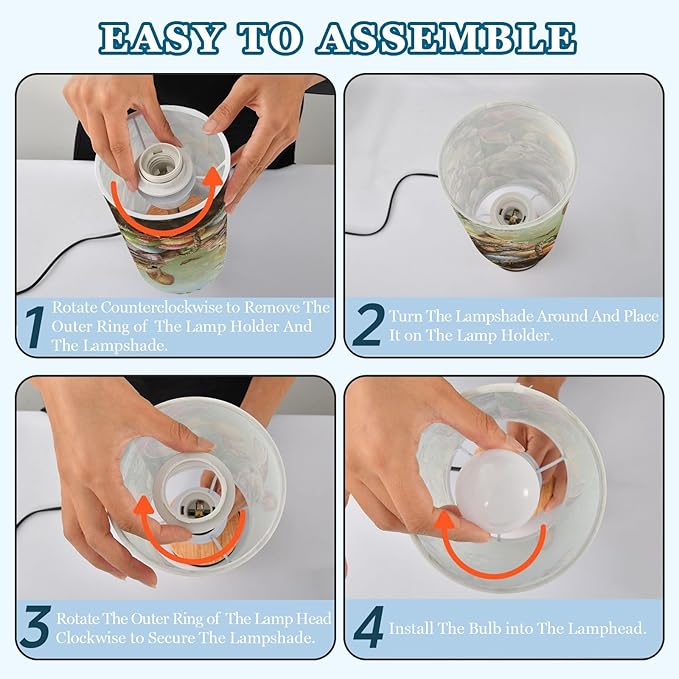 EASY TO ASSEMBLE

1 Rotate Counterclockwise to Remove The Outer Ring of The Lamp Holder And The Lampshade.

2 Turn The Lampshade Around And Place It on The Lamp Holder.

3 Rotate The Outer Ring of The Lamp Head Clockwise to Secure The Lampshade.

4 Install The Bulb into The Lamphead.