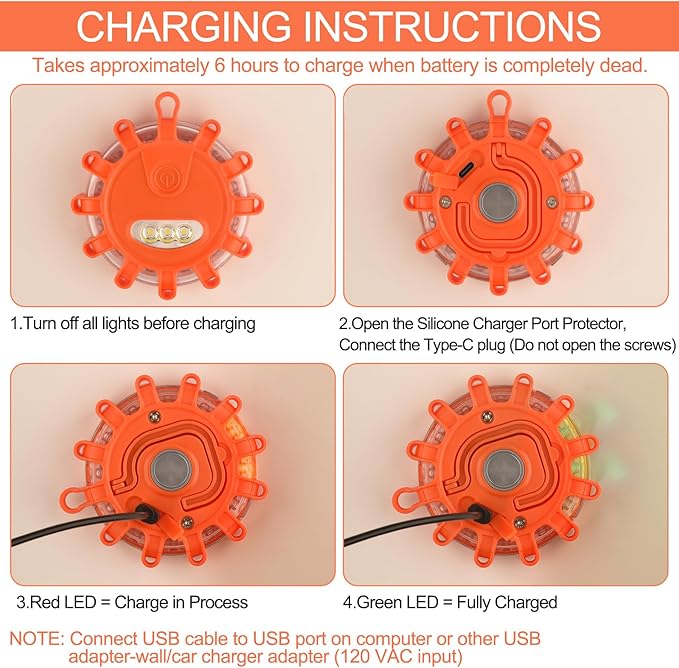 CHARGING INSTRUCTIONS

Takes approximately 6 hours to charge when battery is completely dead.

1.Turn off all lights before charging

2.Open the Silicone Charger Port Protector, Connect the Type-C plug (Do not open the screws)

3.Red LED = Charge in Process

4.Green LED = Fully Charged

NOTE: Connect USB cable to USB port on computer or other USB adapter-wall/car charger adapter (120 VAC input)