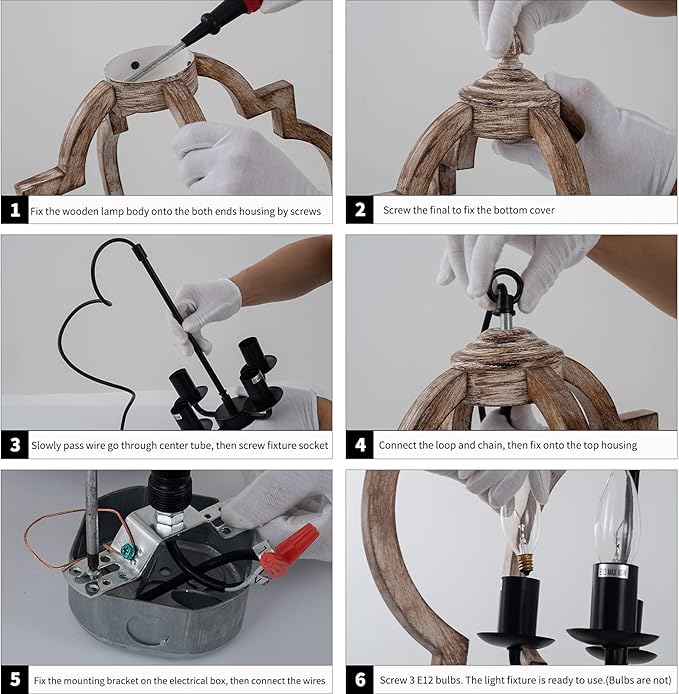 1 Fix the wooden lamp body onto the both ends housing by screws

2 Screw the final to fix the bottom cover

3 Slowly pass wire go through center tube, then screw fixture socket

4 Connect the loop and chain, then fix onto the top housing

5 Fix the mounting bracket on the electrical box, then connect the wires

6 Screw 3 E12 bulbs. The light fixture is ready to use.(Bulbs are not)