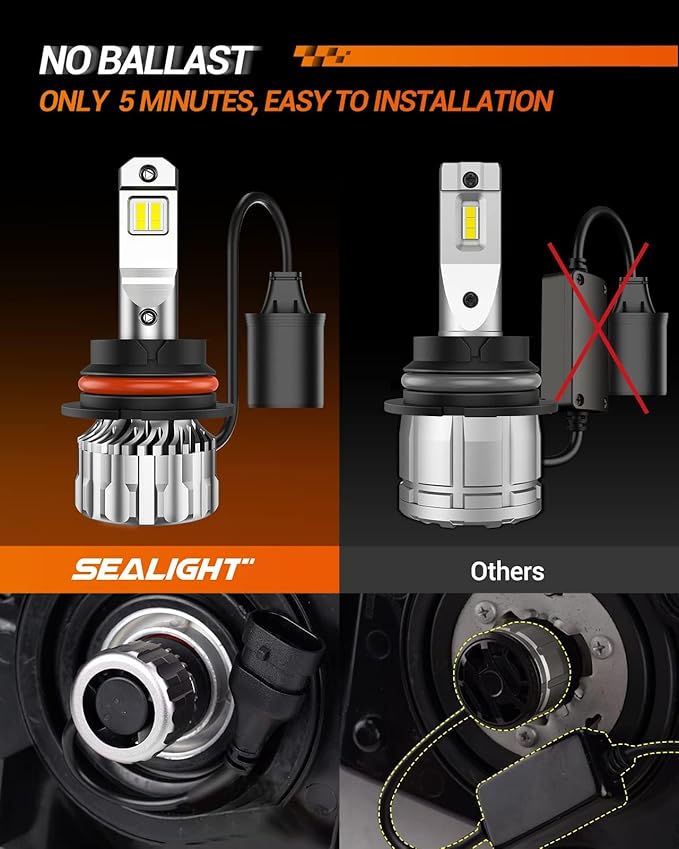 NO BALLAST
ONLY 5 MINUTES, EASY TO INSTALLATION

SEALIGHT

Others