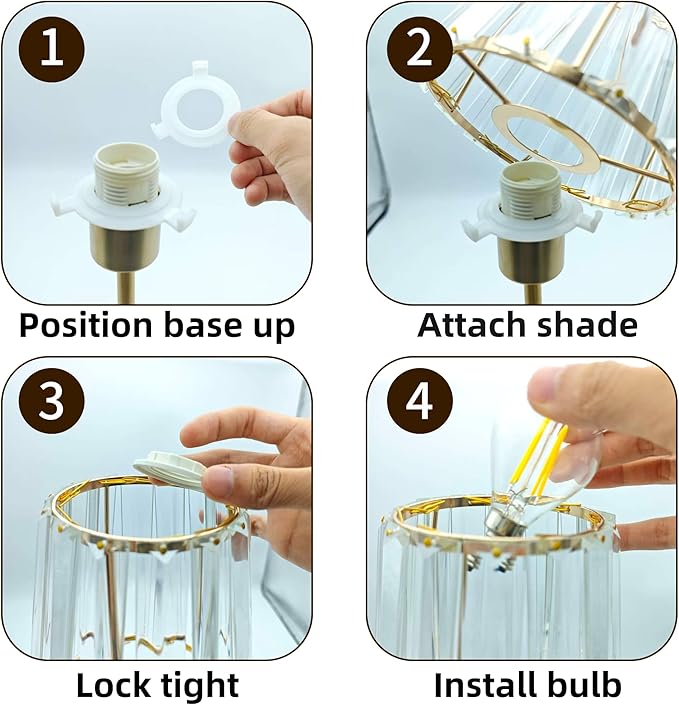 1
Position base up

2
Attach shade

3
Lock tight

4
Install bulb