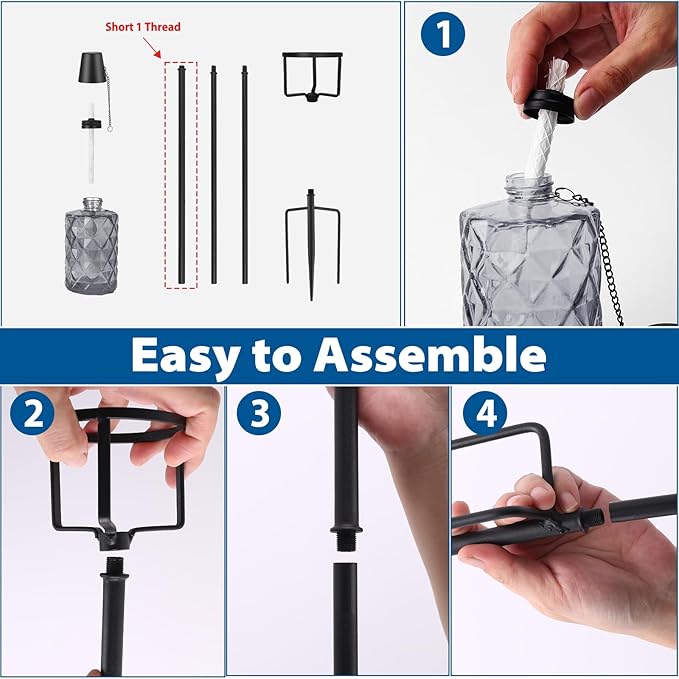 Short 1 Thread

1

Easy to Assemble

2

3

4