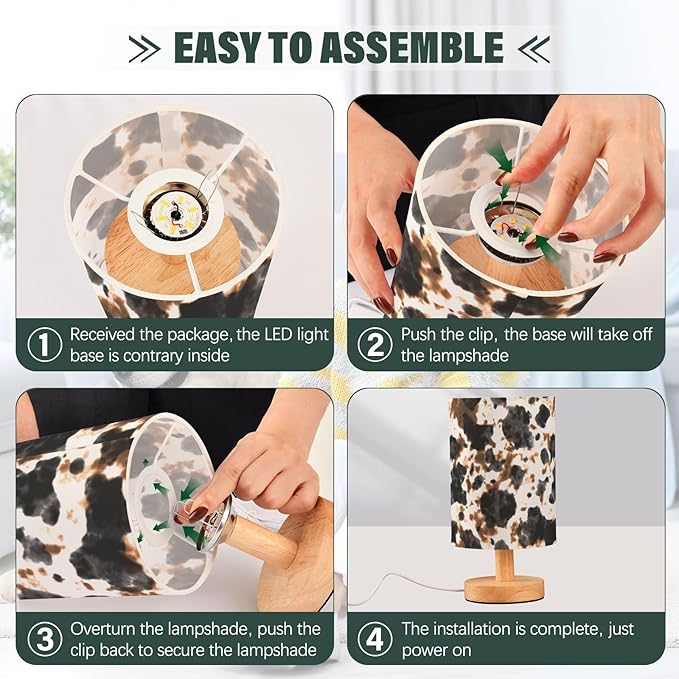 EASY TO ASSEMBLE

① Received the package, the LED light base is contrary inside

② Push the clip, the base will take off the lampshade

③ Overturn the lampshade, push the clip back to secure the lampshade

④ The installation is complete, just power on