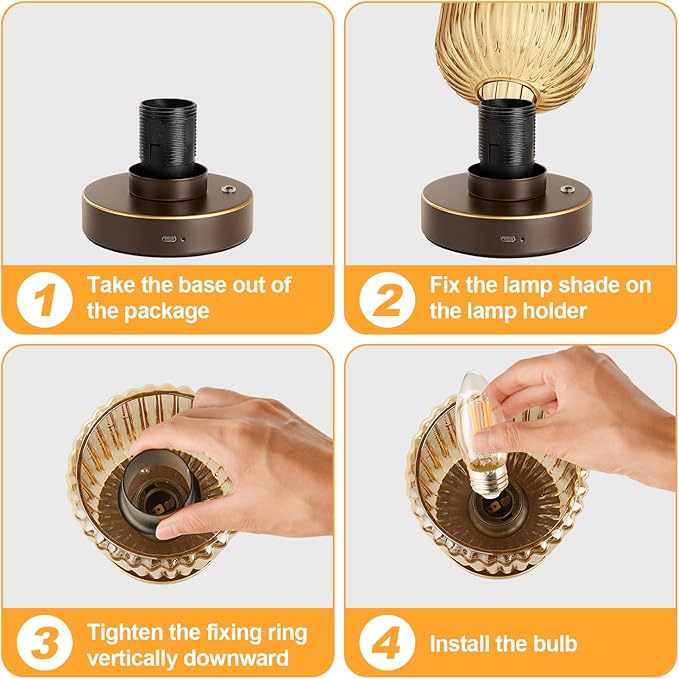 1 Take the base out of the package

2 Fix the lamp shade on the lamp holder

3 Tighten the fixing ring vertically downward

4 Install the bulb