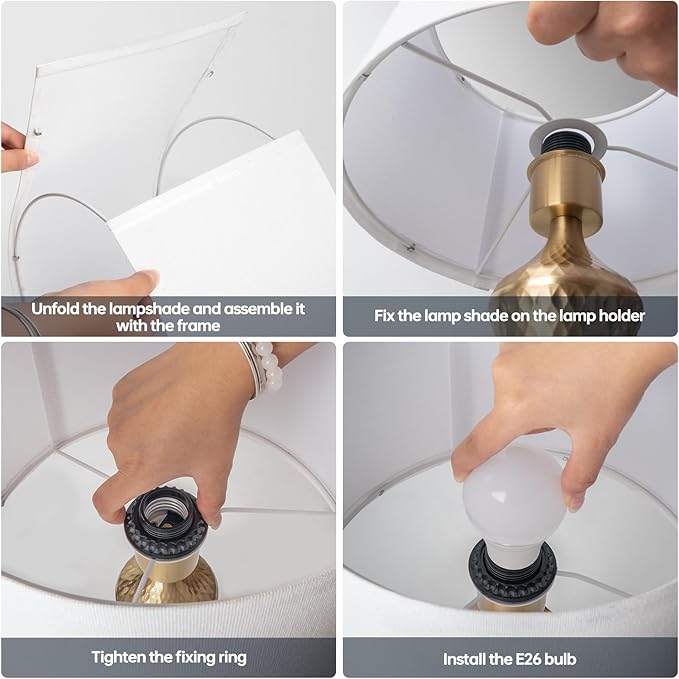 Unfold the lampshade and assemble it with the frame

Fix the lamp shade on the lamp holder

Tighten the fixing ring

Install the E26 bulb