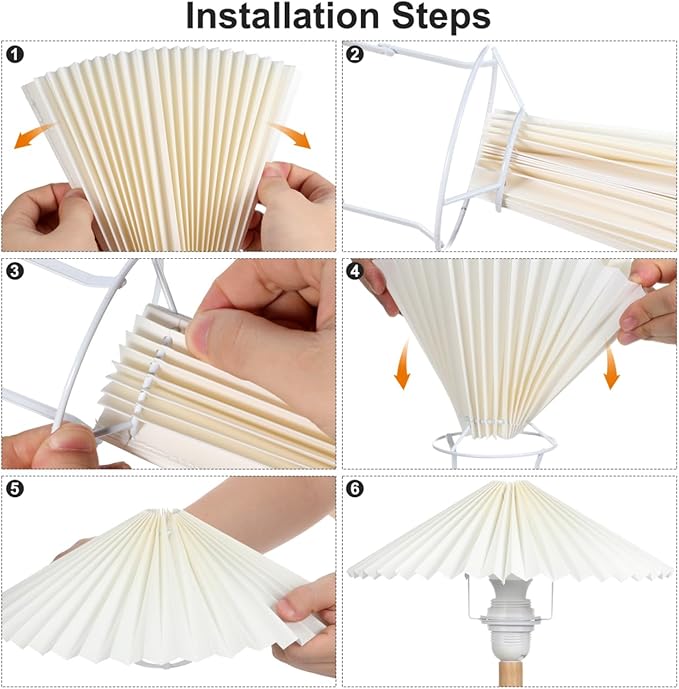 Installation Steps

1

2

3

4

5

6