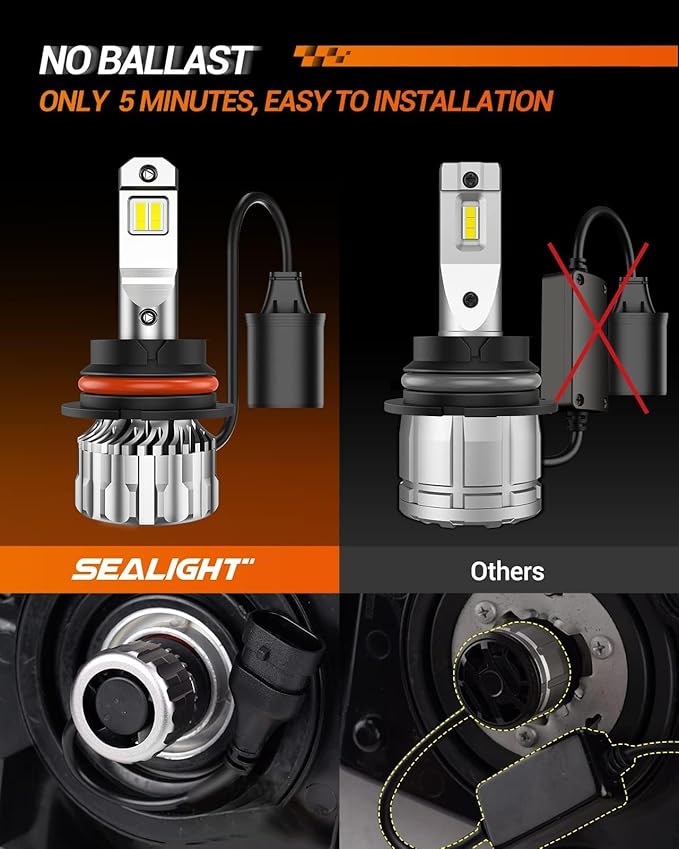 NO BALLAST
ONLY 5 MINUTES, EASY TO INSTALLATION

SEALIGHT

Others