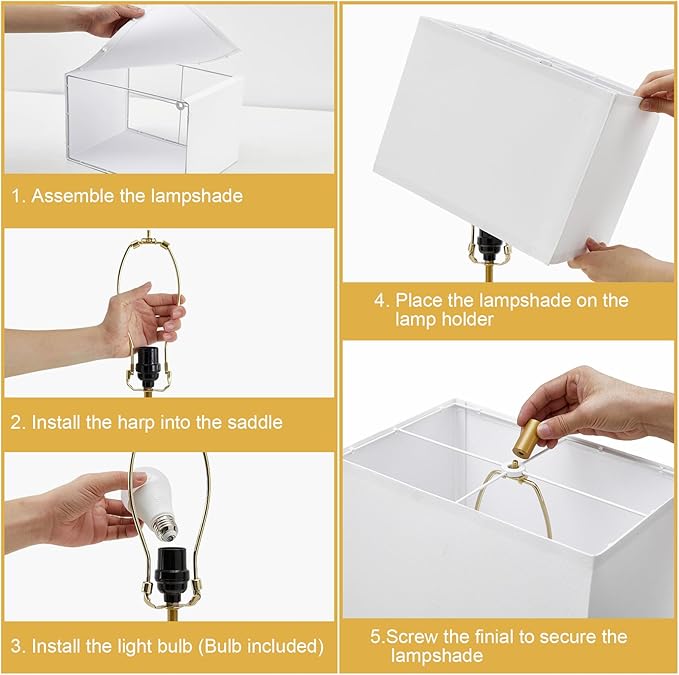 1. Assemble the lampshade

2. Install the harp into the saddle

3. Install the light bulb (Bulb included)

4. Place the lampshade on the lamp holder

5.Screw the finial to secure the lampshade