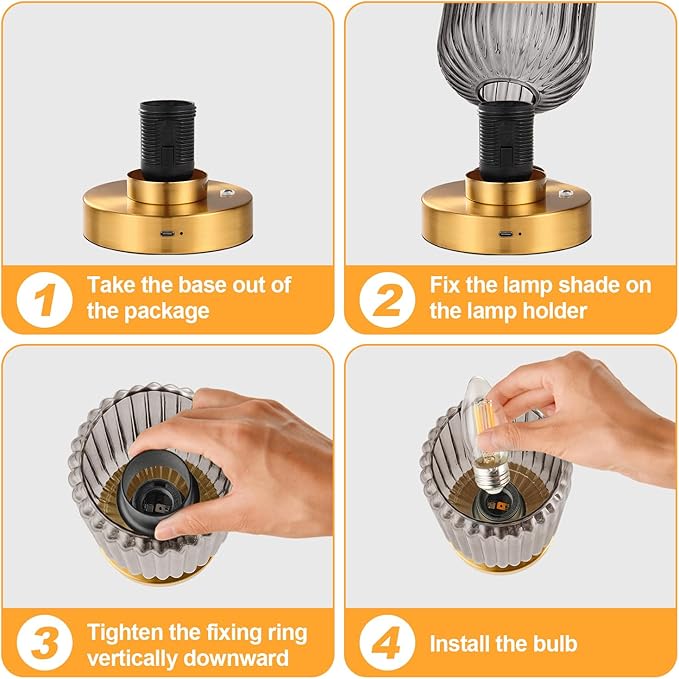 1 Take the base out of the package

2 Fix the lamp shade on the lamp holder

3 Tighten the fixing ring vertically downward

4 Install the bulb