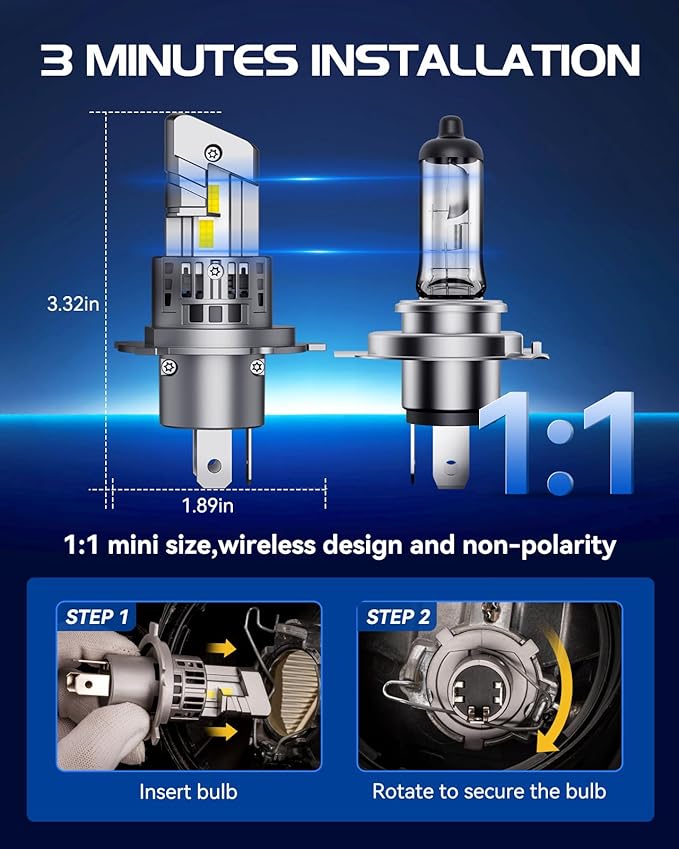 3 MINUTES INSTALLATION

3.32in

1.89in

1:1

1:1 mini size,wireless design and non-polarity

STEP 1

Insert bulb

STEP 2

Rotate to secure the bulb