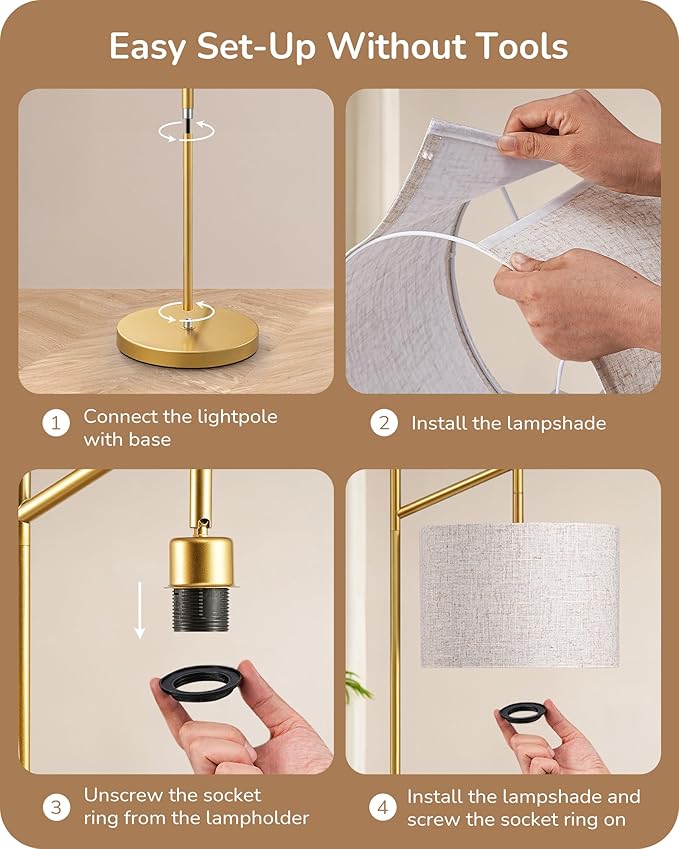 Easy Set-Up Without Tools

1 Connect the lightpole with base

2 Install the lampshade

3 Unscrew the socket ring from the lampholder

4 Install the lampshade and screw the socket ring on