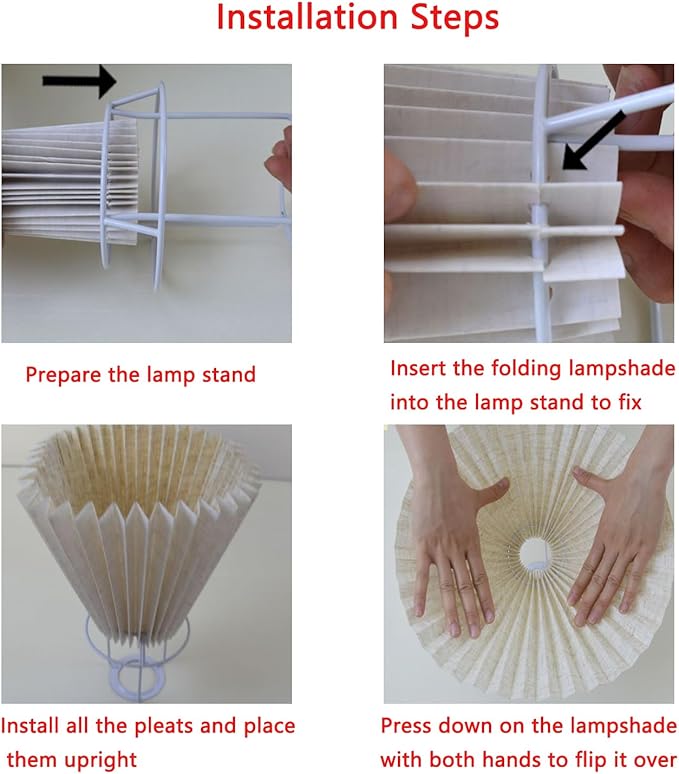 Installation Steps

Prepare the lamp stand

Insert the folding lampshade into the lamp stand to fix

Install all the pleats and place them upright

Press down on the lampshade with both hands to flip it over