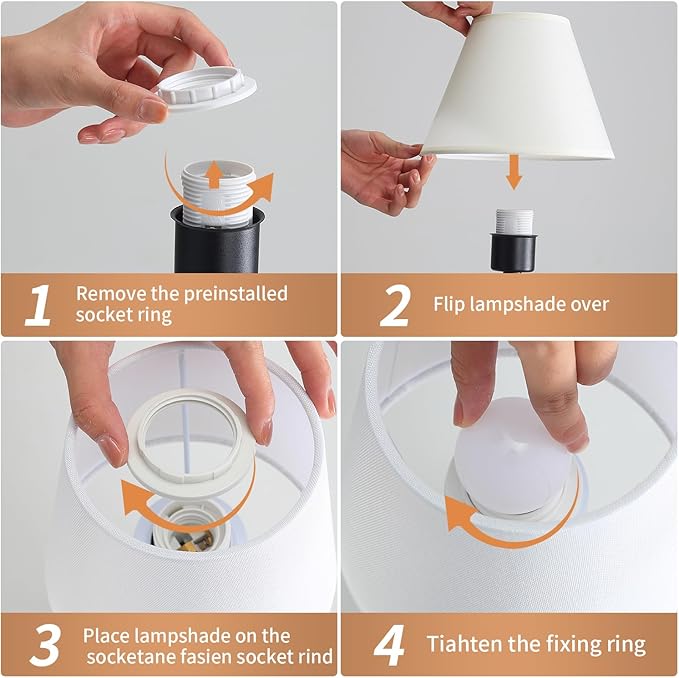 1 Remove the preinstalled socket ring

2 Flip lampshade over

3 Place lampshade on the socketane fasien socket rind

4 Tiahten the fixing ring