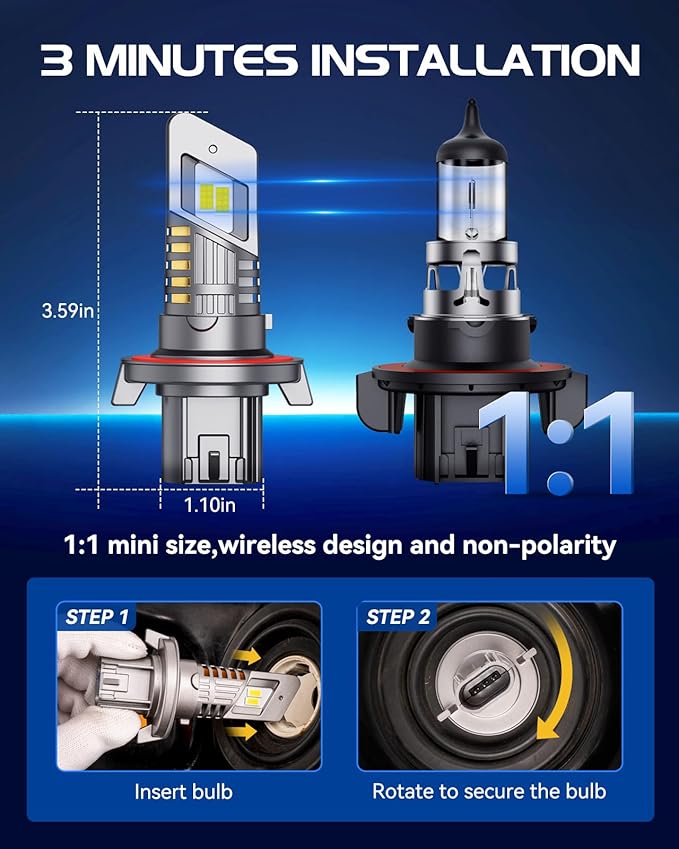 3 MINUTES INSTALLATION

3.59in

1.10in

1:1

1:1 mini size,wireless design and non-polarity

STEP 1

Insert bulb

STEP 2

Rotate to secure the bulb