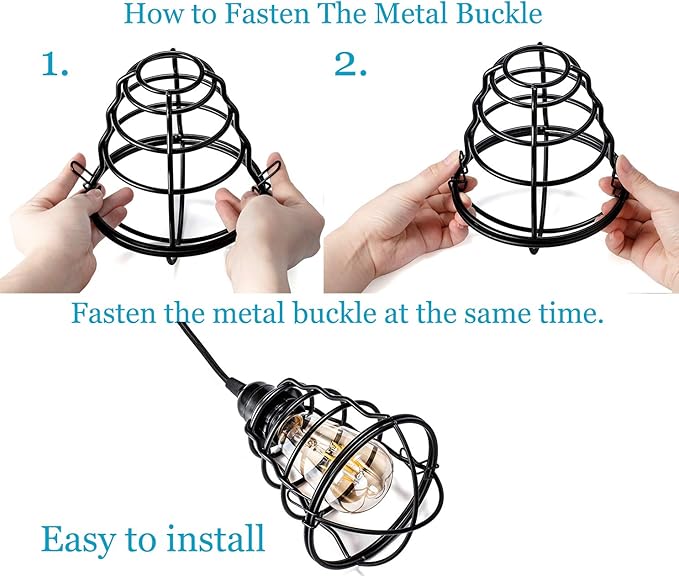 How to Fasten The Metal Buckle

1.

2.

Fasten the metal buckle at the same time.

Easy to install