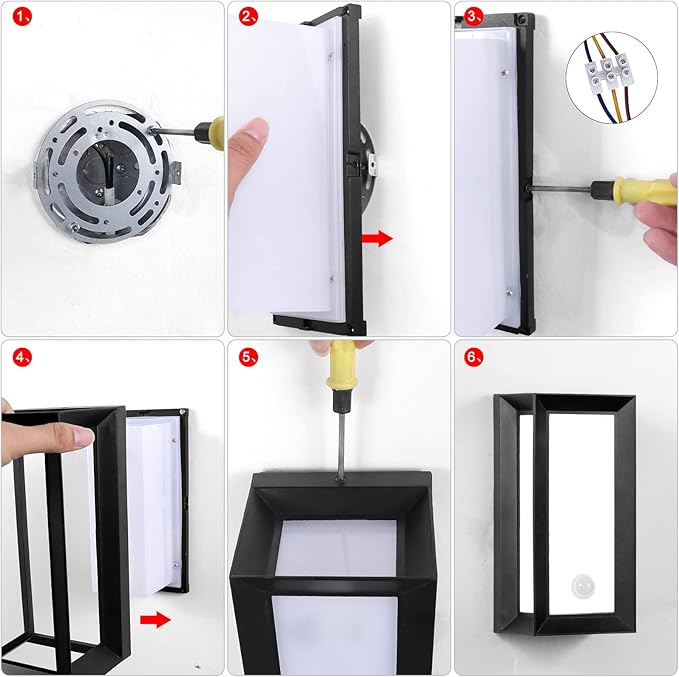 1、

2、

3、

4、

5、

6、