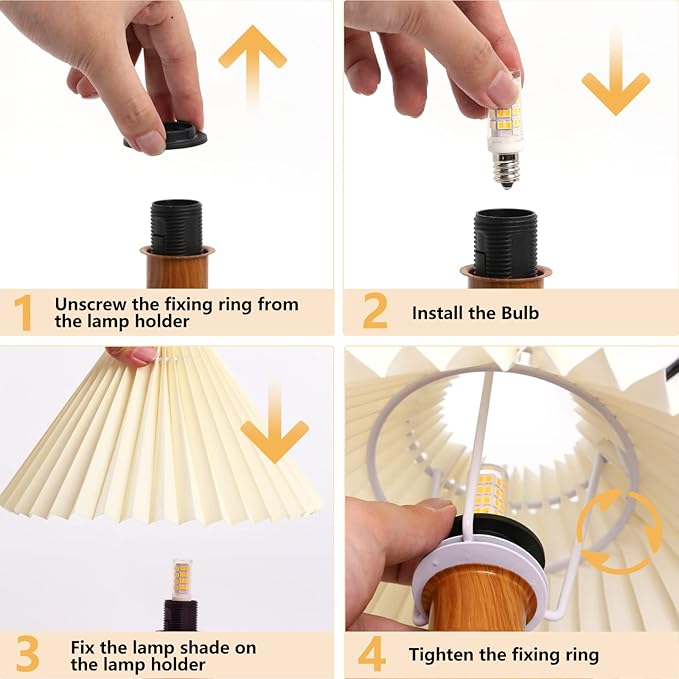 1 Unscrew the fixing ring from the lamp holder

2 Install the Bulb

3 Fix the lamp shade on the lamp holder

4 Tighten the fixing ring