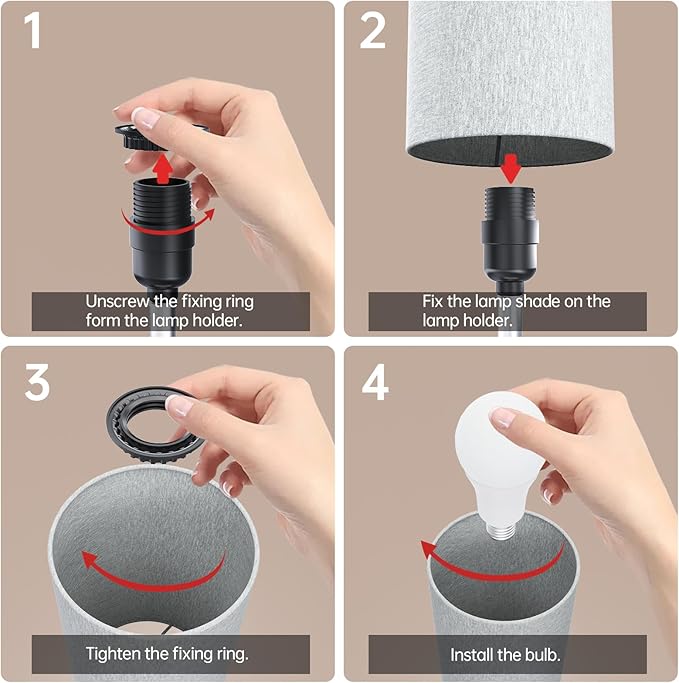 1

Unscrew the fixing ring form the lamp holder.

2

Fix the lamp shade on the lamp holder.

3

Tighten the fixing ring.

4

Install the bulb.