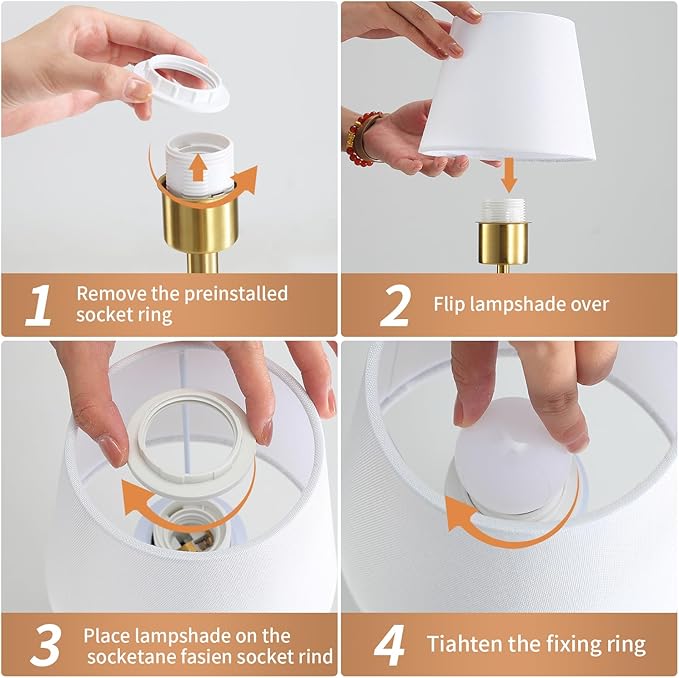 1 Remove the preinstalled socket ring

2 Flip lampshade over

3 Place lampshade on the socketane fasien socket rind

4 Tiahten the fixing ring