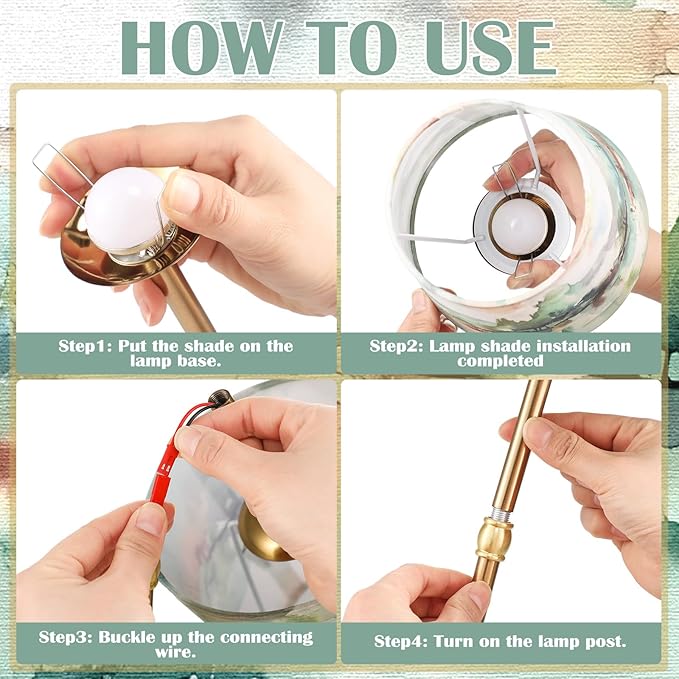 HOW TO USE

Step1: Put the shade on the lamp base.

Step2: Lamp shade installation completed

Step3: Buckle up the connecting wire.

Step4: Turn on the lamp post.