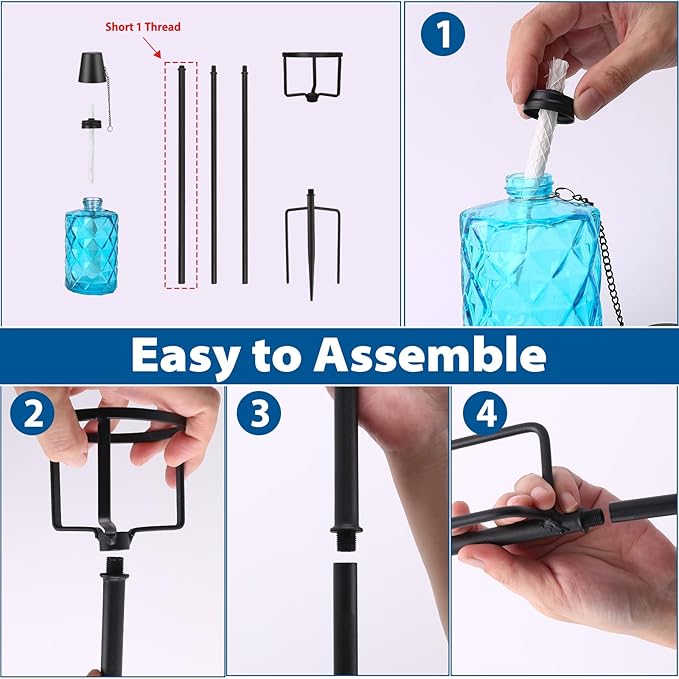 Short 1 Thread

1

Easy to Assemble

2

3

4