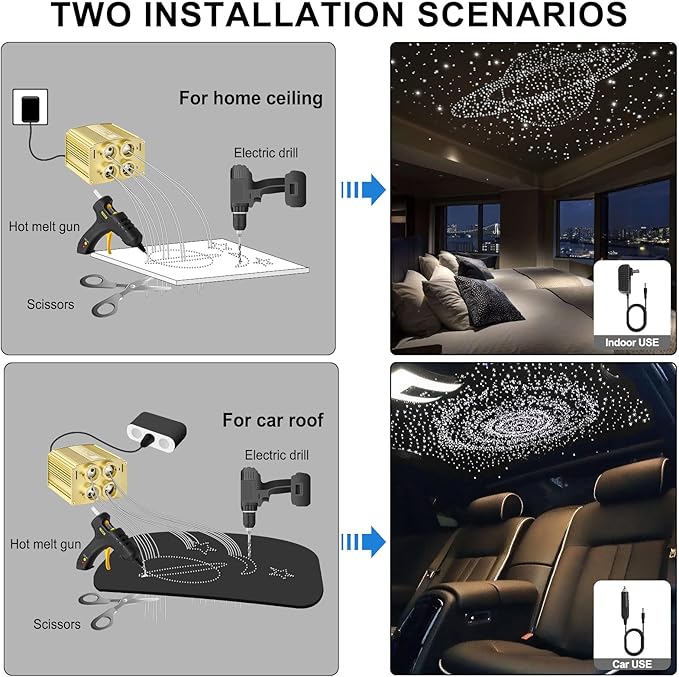 TWO INSTALLATION SCENARIOS

For home ceiling

Electric drill

Hot melt gun

Scissors

Indoor USE

For car roof

Electric drill

Hot melt gun

Scissors

Car USE