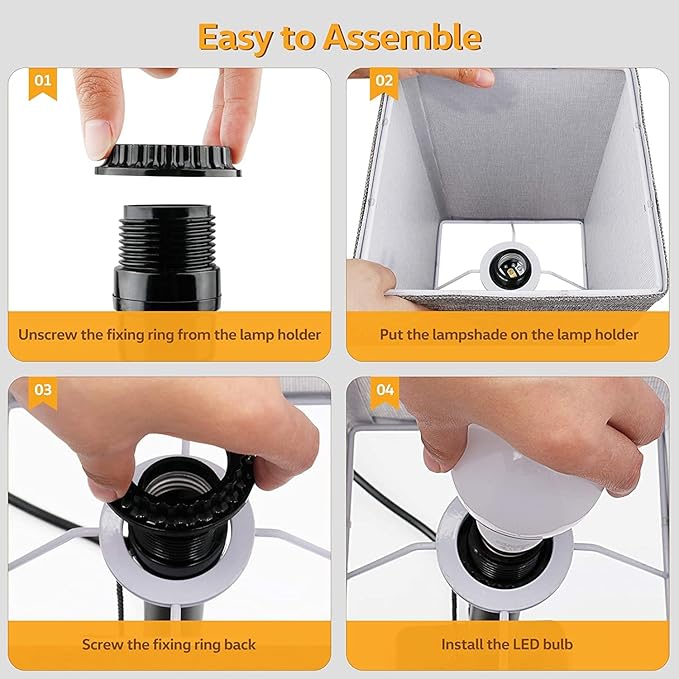 Easy to Assemble

01

Unscrew the fixing ring from the lamp holder

02

Put the lampshade on the lamp holder

03

Screw the fixing ring back

04

Install the LED bulb