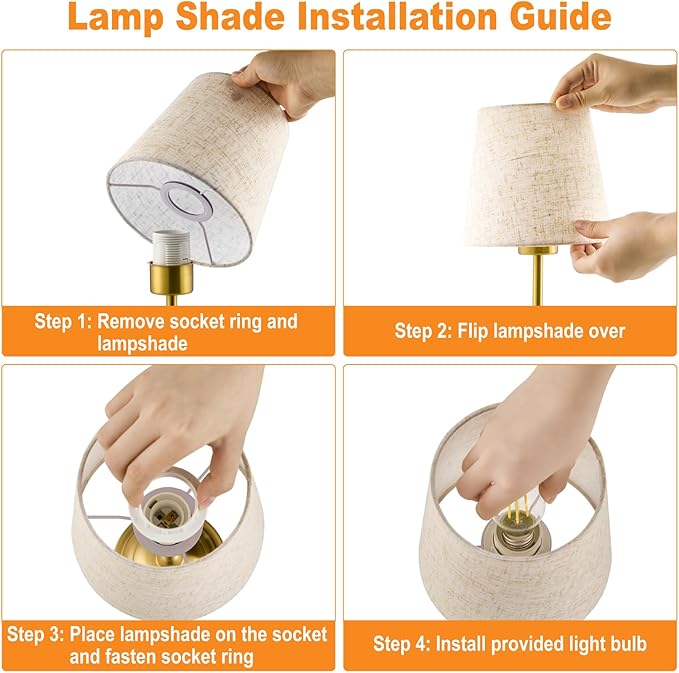 Lamp Shade Installation Guide

Step 1: Remove socket ring and lampshade

Step 2: Flip lampshade over

Step 3: Place lampshade on the socket and fasten socket ring

Step 4: Install provided light bulb