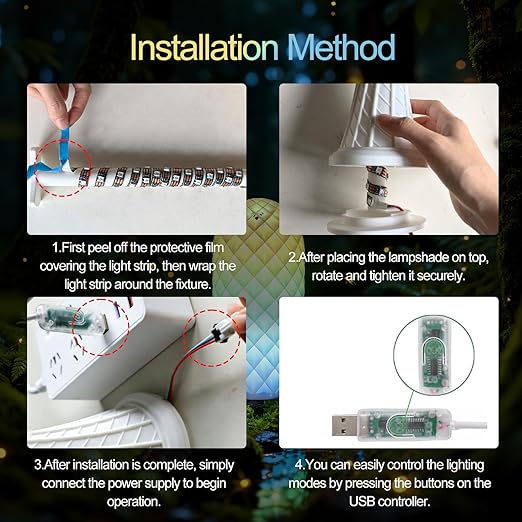 Installation Method

1.First peel off the protective film covering the light strip, then wrap the light strip around the fixture.

2.After placing the lampshade on top, rotate and tighten it securely.

3.After installation is complete, simply connect the power supply to begin operation.

4.You can easily control the lighting modes by pressing the buttons on the USB controller.