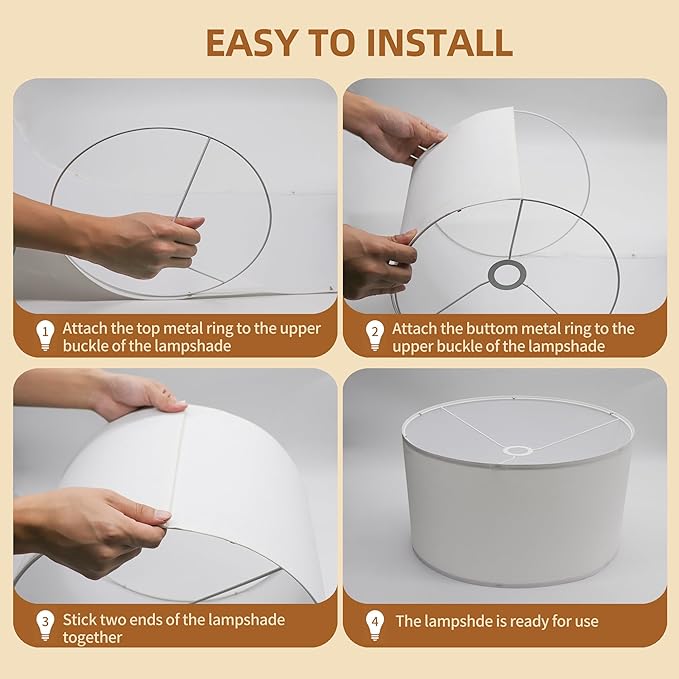 EASY TO INSTALL

1 Attach the top metal ring to the upper buckle of the lampshade

2 Attach the buttom metal ring to the upper buckle of the lampshade

3 Stick two ends of the lampshade together

4 The lampshde is ready for use