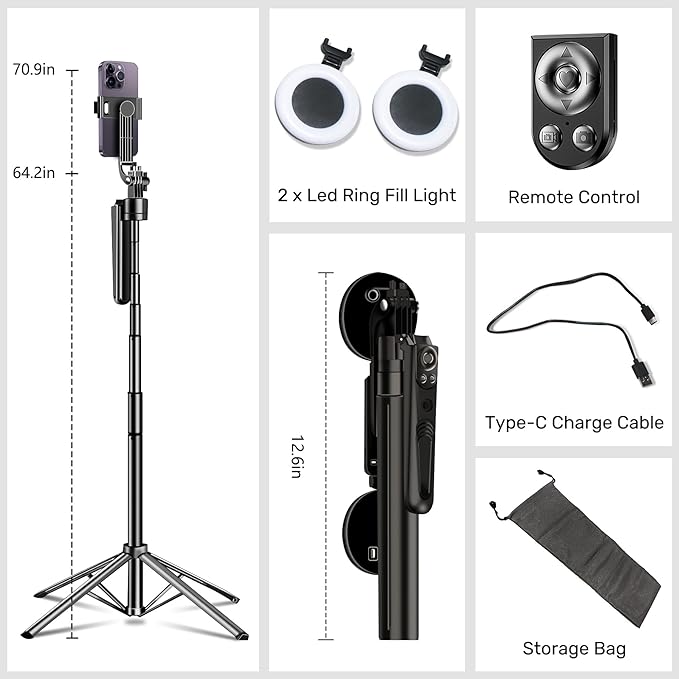 70.9in

64.2in

2 x Led Ring Fill Light

Remote Control

12.6in

Type-C Charge Cable

Storage Bag