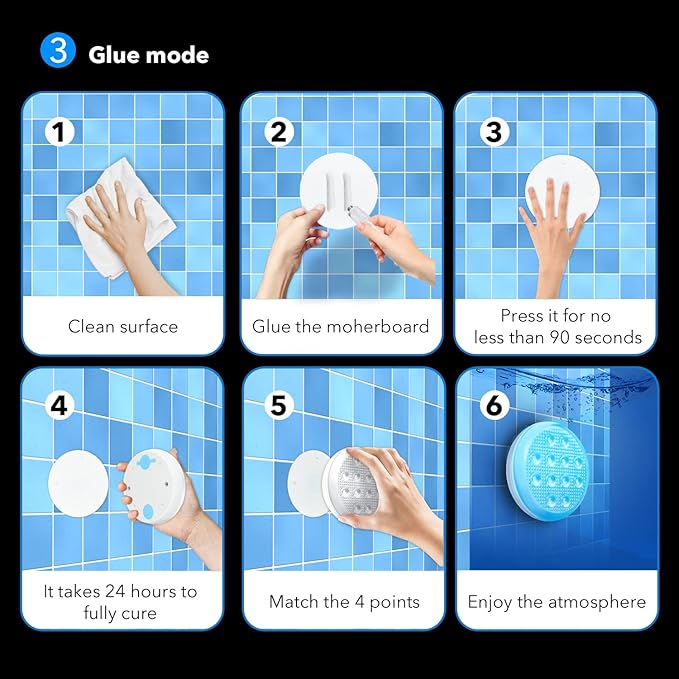 3 Glue mode

1

Clean surface

2

Glue the moherboard

3

Press it for no less than 90 seconds

4

It takes 24 hours to fully cure

5

Match the 4 points

6

Enjoy the atmosphere