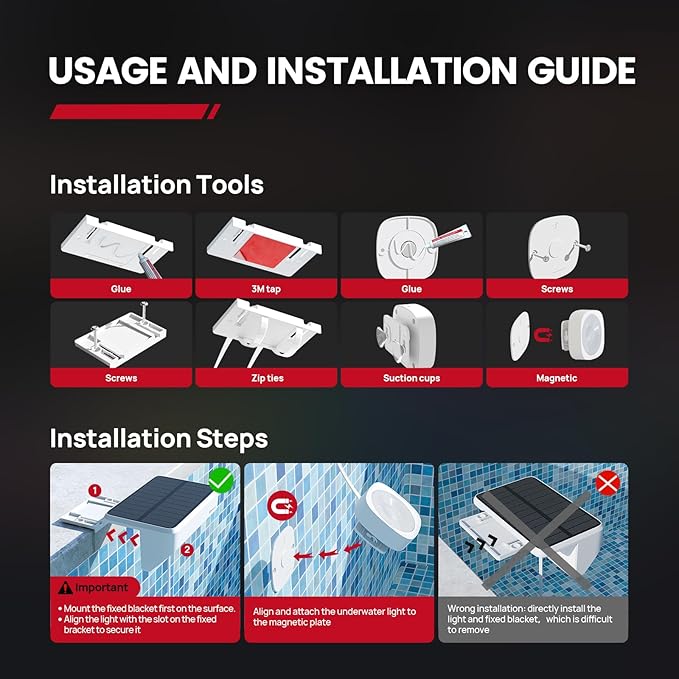 USAGE AND INSTALLATION GUIDE

Installation Tools

Glue

3M tap

Glue

Screws

Screws

Zip ties

Suction cups

Magnetic

Installation Steps

1

2

Important

• Mount the fixed blacket first on the surface.
• Align the light with the slot on the fixed bracket to secure it

Align and attach the underwater light to the magnetic plate

Wrong installation: directly install the light and fixed blacket, which is difficult to remove