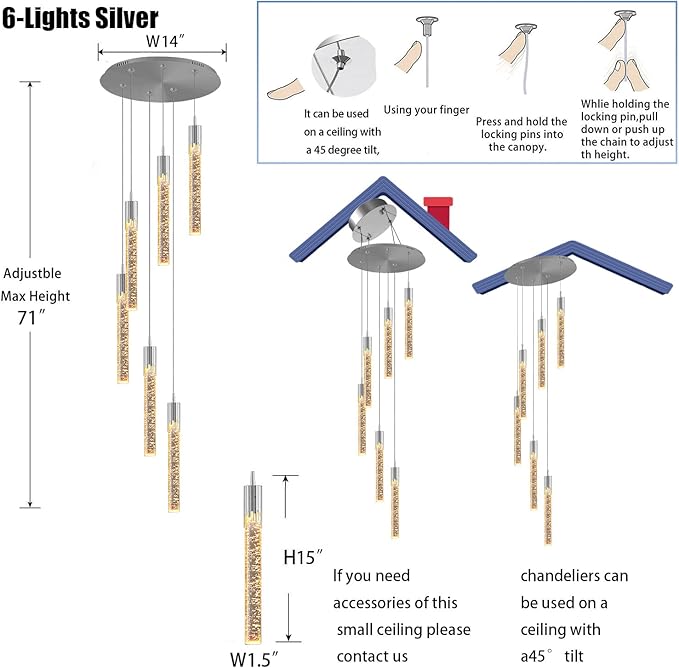 6-Lights Silver

W14″

It can be used on a ceiling with a 45 degree tilt,

Using your finger

Press and hold the locking pins into the canopy.

Whlie holding the locking pin,pull down or push up the chain to adjust th height.

Adjustble Max Height 71″

H15″

W1.5″

If you need accessories of this small ceiling please contact us

chandeliers can be used on a ceiling with a45° tilt