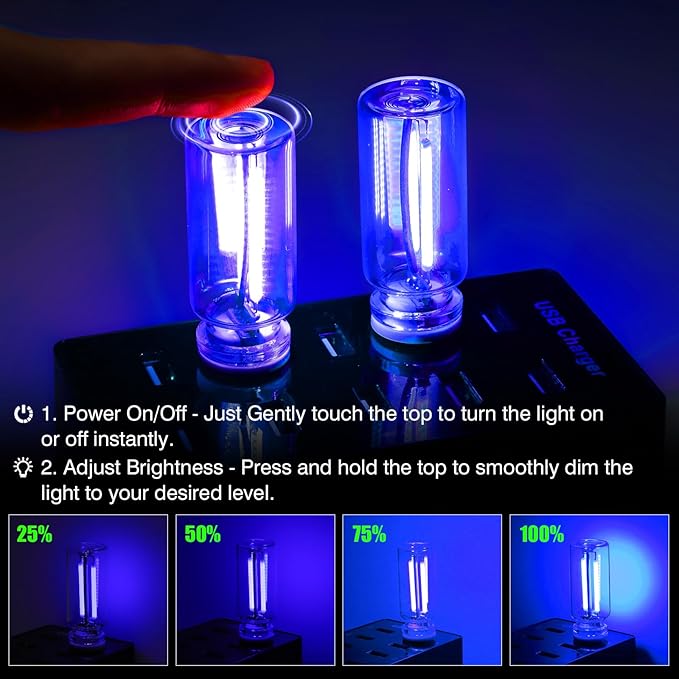 USB Charger

1. Power On/Off - Just Gently touch the top to turn the light on or off instantly.

2. Adjust Brightness - Press and hold the top to smoothly dim the light to your desired level.

25%

50%

75%

100%