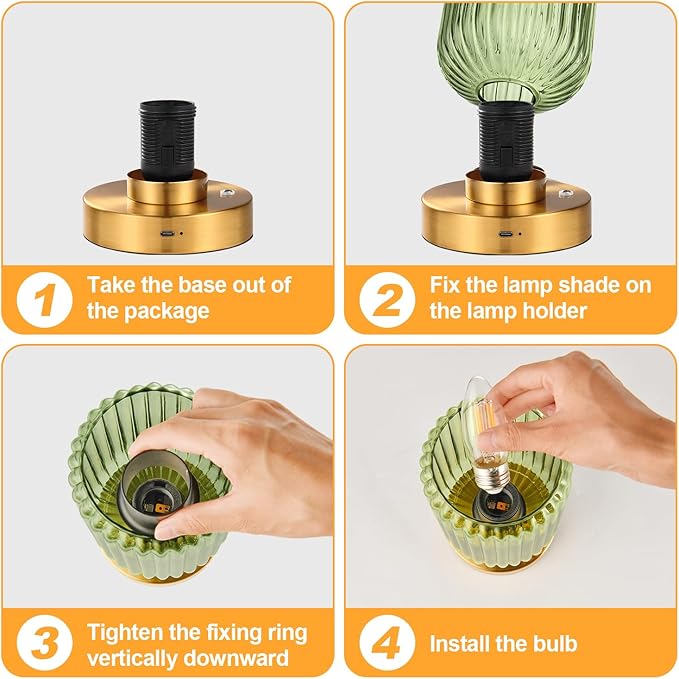 1 Take the base out of the package

2 Fix the lamp shade on the lamp holder

3 Tighten the fixing ring vertically downward

4 Install the bulb