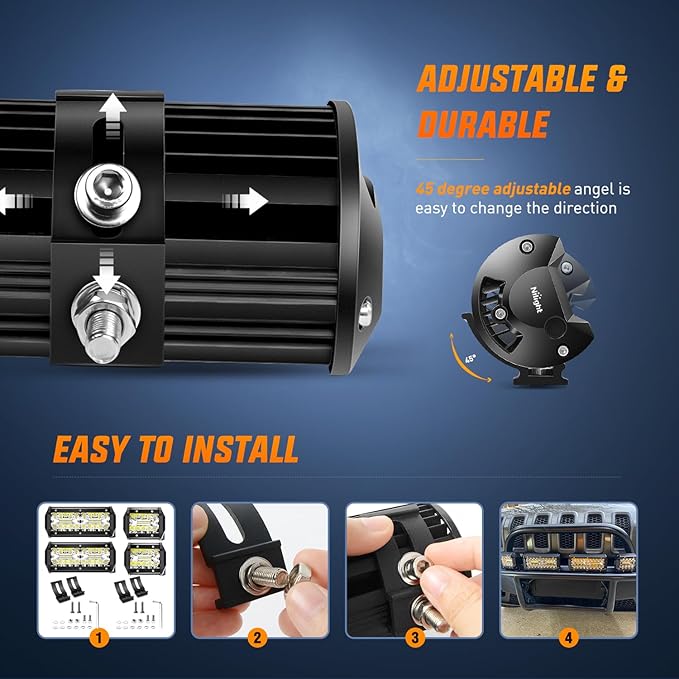 ADJUSTABLE & DURABLE

45 degree adjustable angel is easy to change the direction

Nilight

45°

EASY TO INSTALL

1

2

3

4