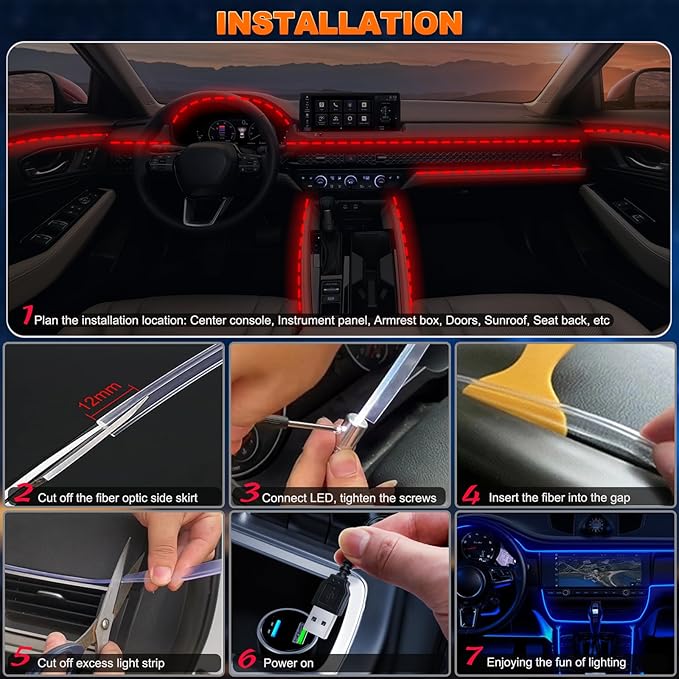 INSTALLATION

1 Plan the installation location: Center console, Instrument panel, Armrest box, Doors, Sunroof, Seat back, etc

12mm

2 Cut off the fiber optic side skirt

3 Connect LED, tighten the screws

4 Insert the fiber into the gap

5 Cut off excess light strip

6 Power on

7 Enjoying the fun of lighting