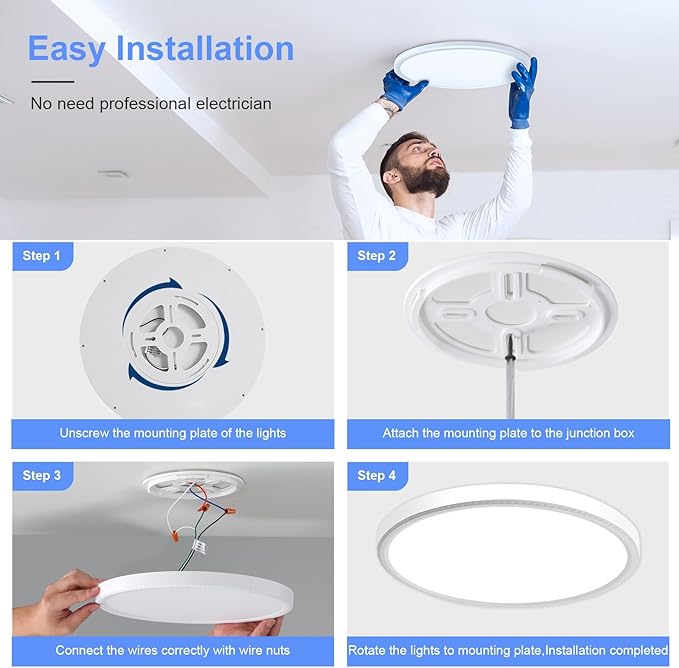 Easy Installation

No need professional electrician

Step 1

Unscrew the mounting plate of the lights

Step 2

Attach the mounting plate to the junction box

Step 3

Connect the wires correctly with wire nuts

Step 4

Rotate the lights to mounting plate,Installation completed