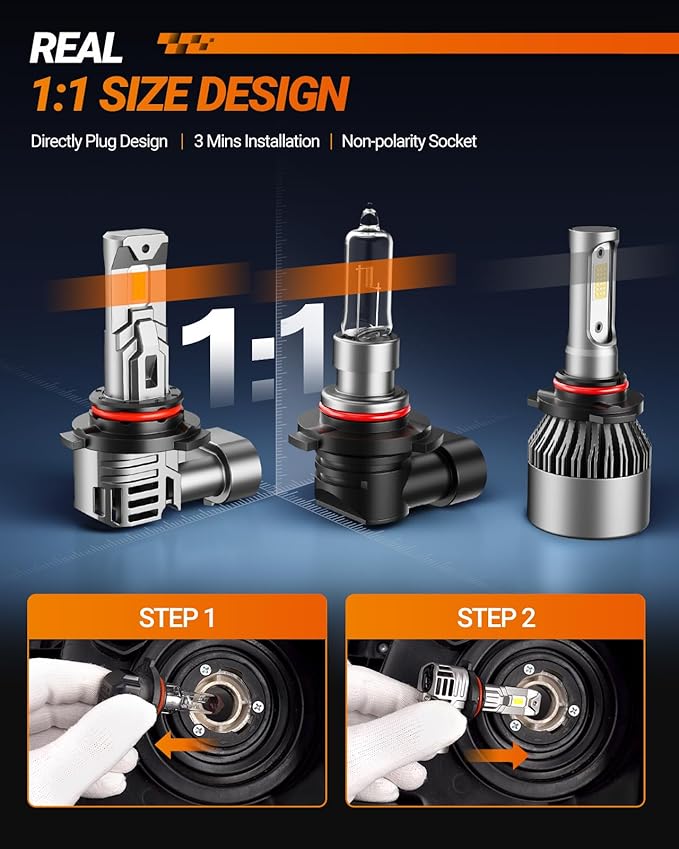 REAL
1:1 SIZE DESIGN

Directly Plug Design | 3 Mins Installation | Non-polarity Socket

1:1

STEP 1

STEP 2