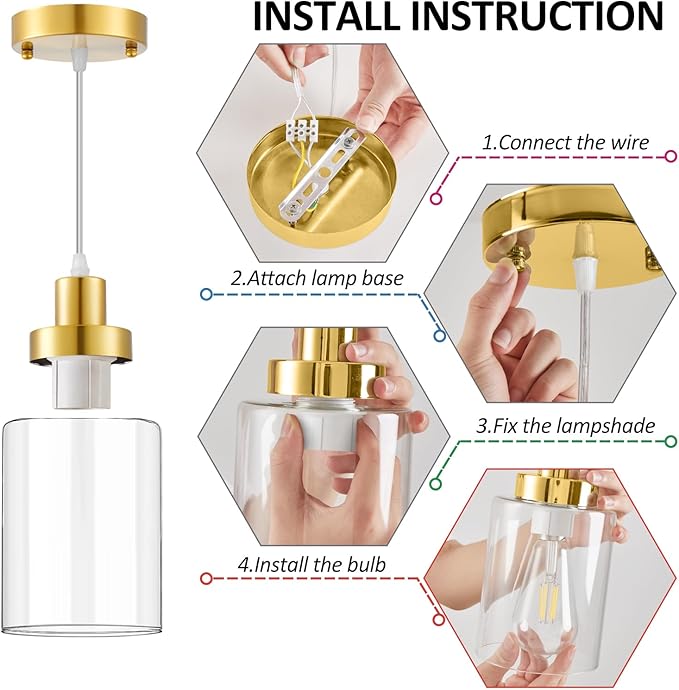 INSTALL INSTRUCTION

1.Connect the wire

2.Attach lamp base

3.Fix the lampshade

4.Install the bulb