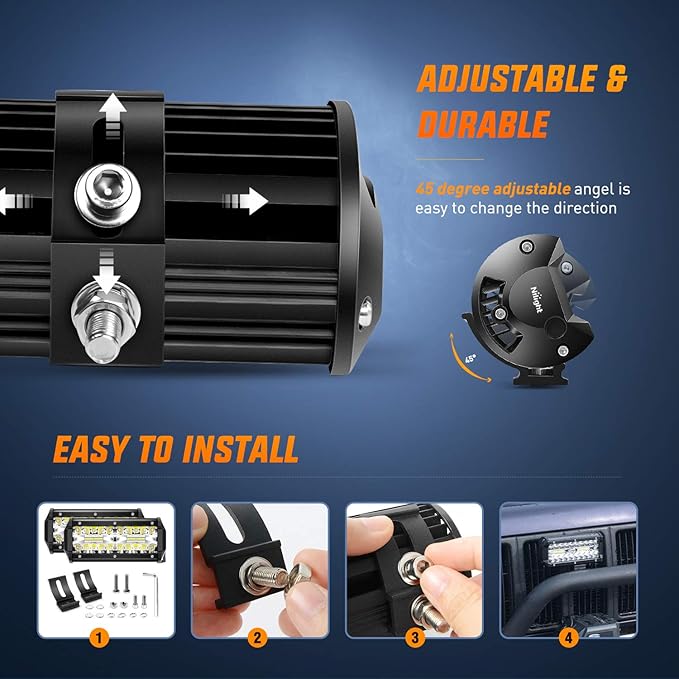 ADJUSTABLE & DURABLE

45 degree adjustable angel is easy to change the direction

Nilight

45°

EASY TO INSTALL

1

2

3

4