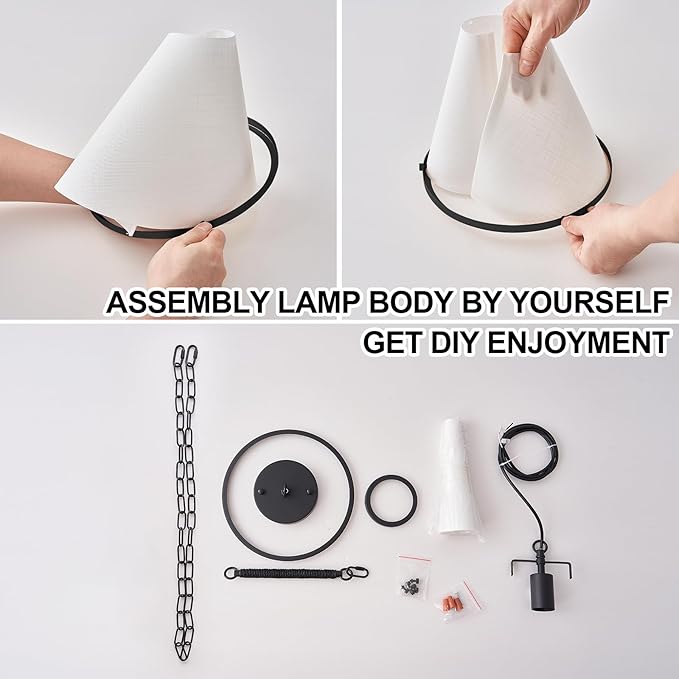 ASSEMBLY LAMP BODY BY YOURSELF
GET DIY ENJOYMENT